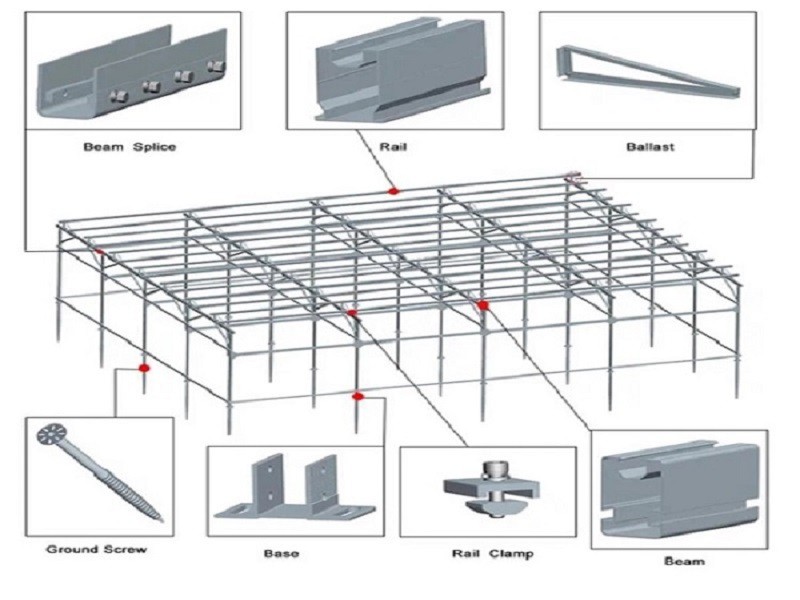 Beam Splice

Rail

Ballast

Ground Screw

Base

Rail Clamp

Beam